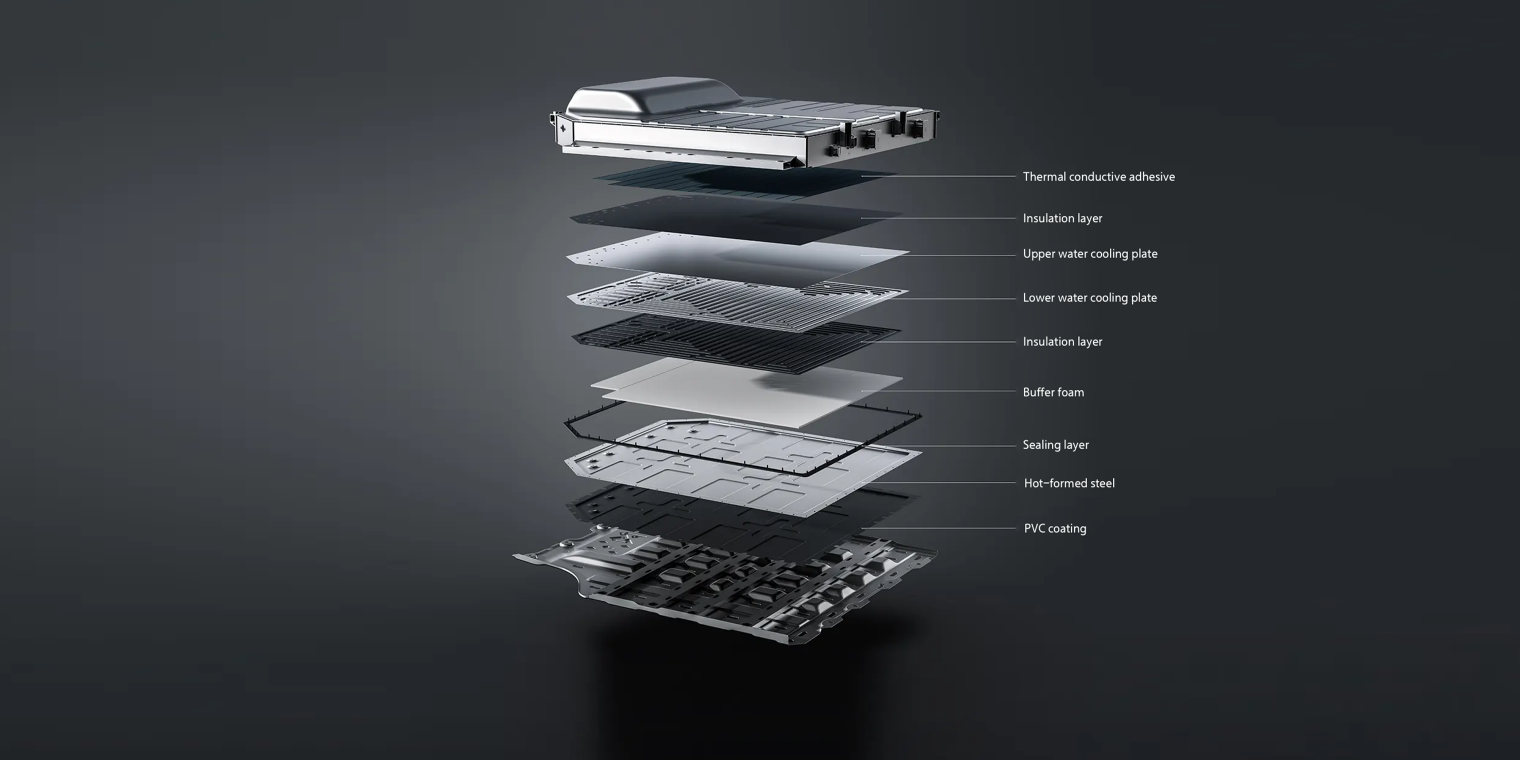 Thermal conductive adhesive

Insulation layer

Upper water cooling plate

Lower water cooling plate

Insulation layer

Buffer foam

Sealing layer

Hot-formed steel

PVC coating